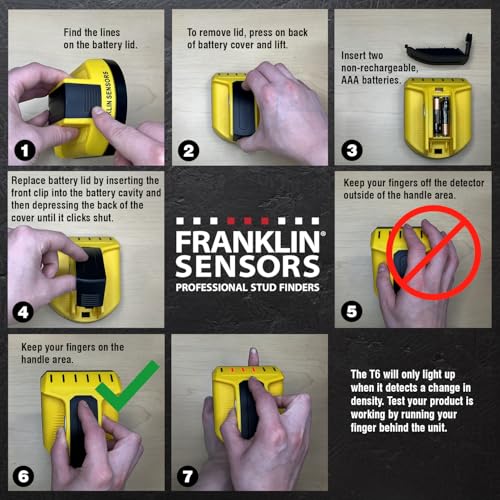 Find the lines on the battery lid.

FRANKLIN SENSORS

1

To remove lid, press on back of battery cover and lift.

2

Insert two non-rechargeable, AAA batteries.

3

Replace battery lid by inserting the front clip into the battery cavity and then depressing the back of the cover until it clicks shut.

4

FRANKLIN® SENSORS
PROFESSIONAL STUD FINDERS

Keep your fingers off the detector outside of the handle area.

5

Keep your fingers on the handle area.

6

7

The T6 will only light up when it detects a change in density. Test your product is working by running your finger behind the unit.