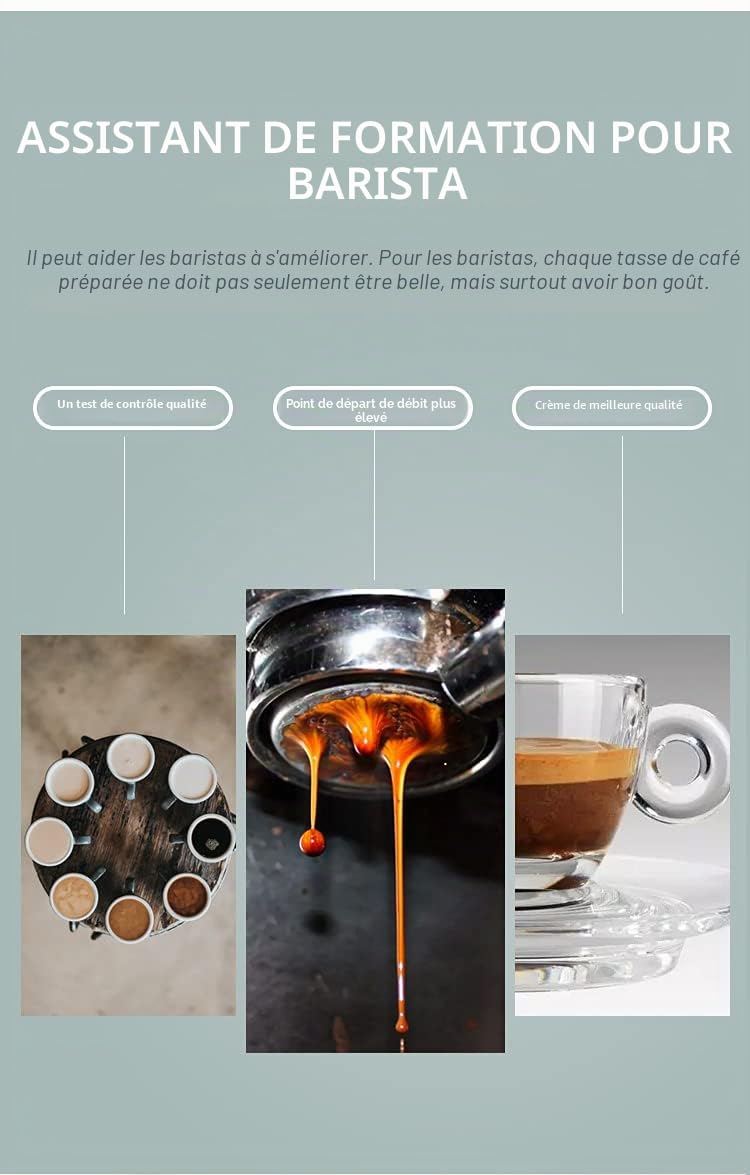 ASSISTANT DE FORMATION POUR BARISTA

Il peut aider les baristas à s'améliorer. Pour les baristas, chaque tasse de café préparée ne doit pas seulement être belle, mais surtout avoir bon goût.

Un test de contrôle qualité

Point de départ de débit plus élevé

Crème de meilleure qualité