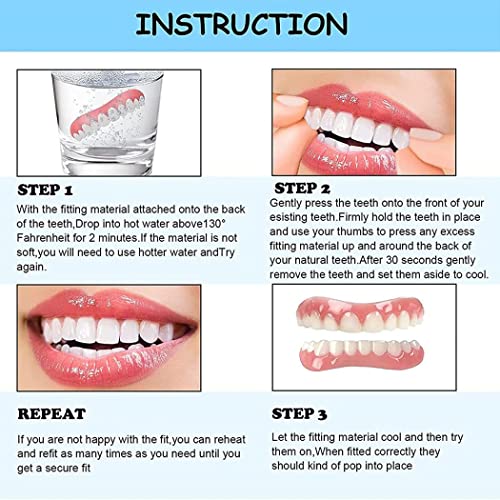 INSTRUCTION

STEP 1
With the fitting material attached onto the back of the teeth,Drop into hot water above130° Fahrenheit for 2 minutes.If the material is not soft,you will need to use hotter water andTry again.

STEP 2
Gently press the teeth onto the front of your esisting teeth.Firmly hold the teeth in place and use your thumbs to press any excess fitting material up and around the back of your natural teeth.After 30 seconds gently remove the teeth and set them aside to cool.

REPEAT
If you are not happy with the fit,you can reheat and refit as many times as you need until you get a secure fit

STEP 3
Let the fitting material cool and then try them on,When fitted correctly they should kind of pop into place