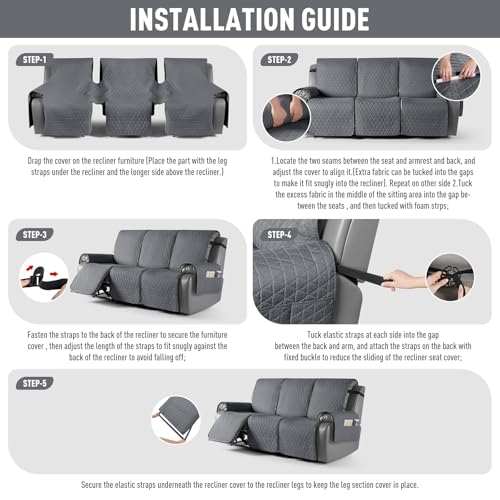 INSTALLATION GUIDE

STEP-1

Drap the cover on the recliner furniture (Place the part with the leg straps under the recliner and the longer side above the recliner.)

STEP-2

1.Locate the two seams between the seat and armrest and back, and adjust the cover to align it.(Extra fabric can be tucked into the gaps to make it fit snugly into the recliner). Repeat on other side 2.Tuck the excess fabric in the middle of the sitting area into the gap between the seats , and then tucked with foam strps;

STEP-3

Fasten the straps to the back of the recliner to secure the furniture cover , then adjust the length of the straps to fit snugly against the back of the recliner to avoid falling off;

STEP-4

Tuck elastic straps at each side into the gap between the back and arm, and attach the straps on the back with fixed buckle to reduce the sliding of the recliner seat cover;

STEP-5

Secure the elastic straps underneath the recliner cover to the recliner legs to keep the leg section cover in place.