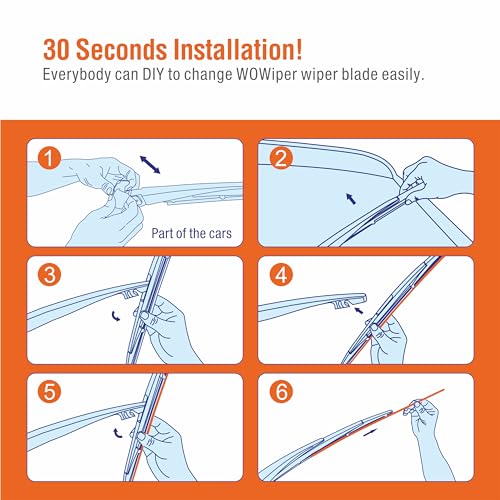 30 Seconds Installation!
Everybody can DIY to change WOWiper wiper blade easily.

1
Part of the cars

2

3

4

5

6