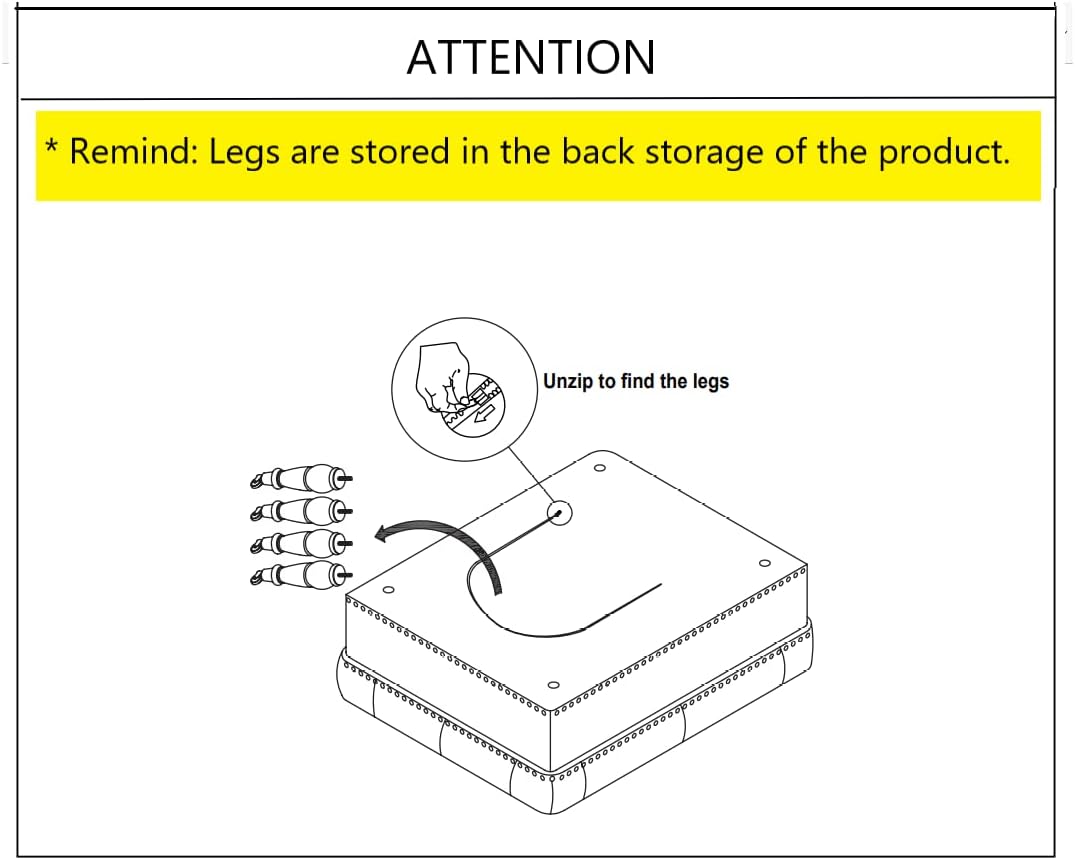 ATTENTION

* Remind: Legs are stored in the back storage of the product.

Unzip to find the legs