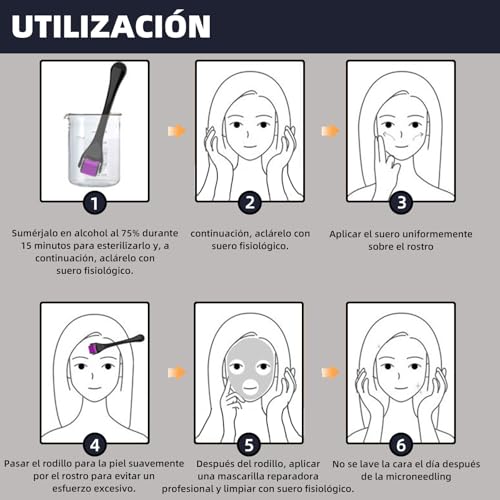 UTILIZACIÓN

1

Sumérjalo en alcohol al 75% durante 15 minutos para esterilizarlo y, a continuación, aclárelo con suero fisiológico.

2

continuación, aclárelo con suero fisiológico.

3

Aplicar el suero uniformemente sobre el rostro

4

Pasar el rodillo para la piel suavemente por el rostro para evitar un esfuerzo excesivo.

5

Después del rodillo, aplicar una mascarilla reparadora profesional y limpiar con suero fisiológico.

6

No se lave la cara el día después de la microneedling