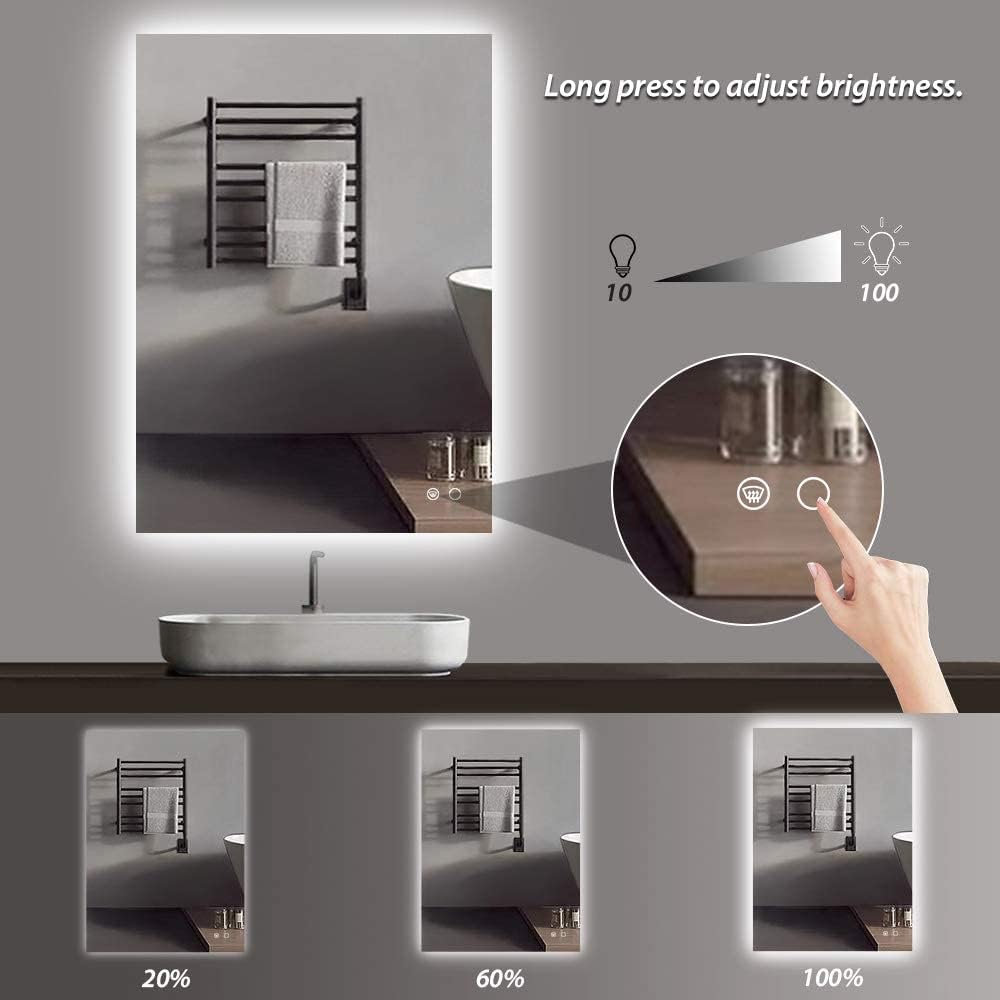 Long press to adjust brightness.

10

100

20%

60%

100%