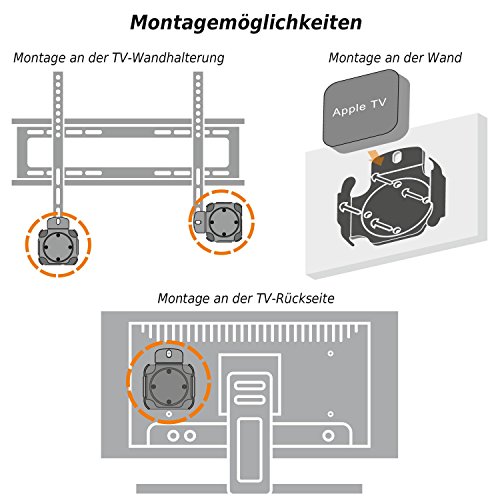 Montagemöglichkeiten

Montage an der TV-Wandhalterung

Montage an der Wand

Apple TV

Montage an der TV-Rückseite