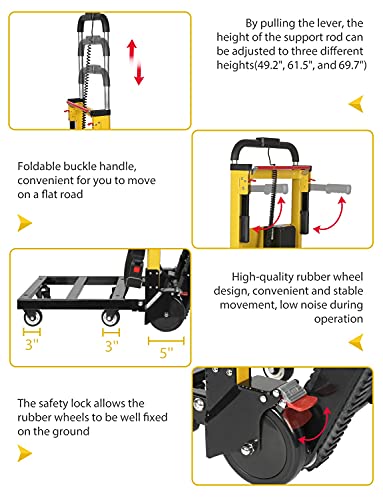 By pulling the lever, the height of the support rod can be adjusted to three different heights(49.2", 61.5", and 69.7")

Foldable buckle handle, convenient for you to move on a flat road

3"

3"

5"

High-quality rubber wheel design, convenient and stable movement, low noise during operation

The safety lock allows the rubber wheels to be well fixed on the ground