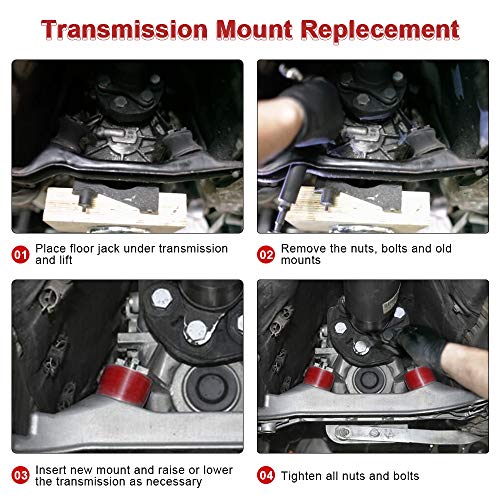 Transmission Mount Replecement

01 Place floor jack under transmission and lift

02 Remove the nuts, bolts and old mounts

03 Insert new mount and raise or lower the transmission as necessary

04 Tighten all nuts and bolts