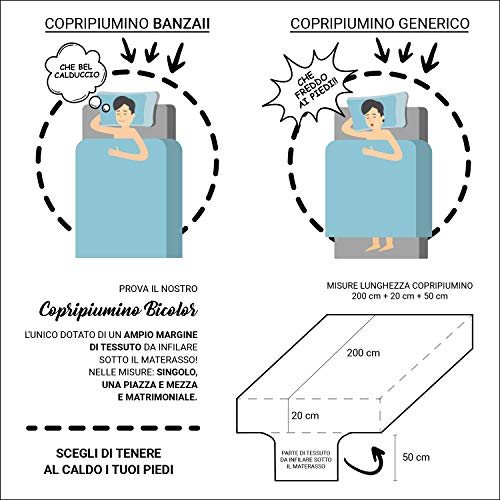 COPRIPIUMINO BANZAII

CHE BEL CALDUCCIO

COPRIPIUMINO GENERICO

CHE FREDDO AI PIEDI!!

PROVA IL NOSTRO

Copripiumino Bicolor

L'UNICO DOTATO DI UN AMPIO MARGINE DI TESSUTO DA INFILARE SOTTO IL MATERASSO! NELLE MISURE: SINGOLO, UNA PIAZZA E MEZZA E MATRIMONIALE.

SCEGLI DI TENERE AL CALDO I TUOI PIEDI

MISURE LUNGHEZZA COPRIPIUMINO
200 cm + 20 cm + 50 cm

200 cm

20 cm

PARTE DI TESSUTO DA INFILARE SOTTO IL MATERASSO

50 cm