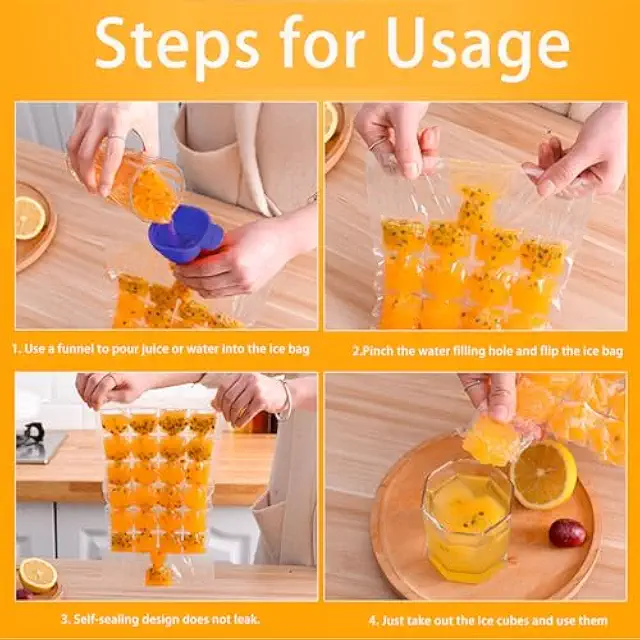 Steps for Usage

1. Use a funnel to pour juice or water into the ice bag

2.Pinch the water filling hole and flip the ice bag

3. Self-sealing design does not leak.

4. Just take out the ice cubes and use them