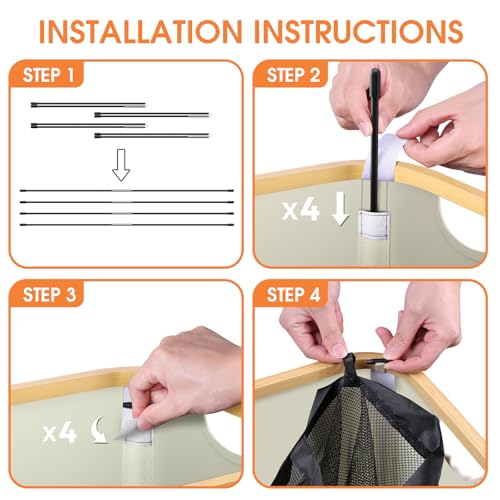 INSTALLATION INSTRUCTIONS

STEP 1

STEP 2

x4

STEP 3

x4

STEP 4