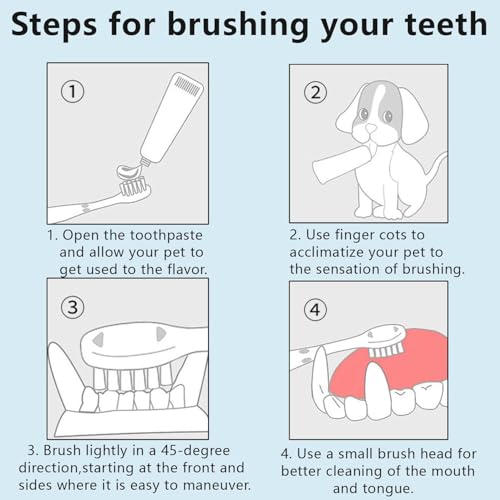 Steps for brushing your teeth

①

1. Open the toothpaste and allow your pet to get used to the flavor.

②

2. Use finger cots to acclimatize your pet to the sensation of brushing.

③

3. Brush lightly in a 45-degree direction,starting at the front and sides where it is easy to maneuver.

④

4. Use a small brush head for better cleaning of the mouth and tongue.