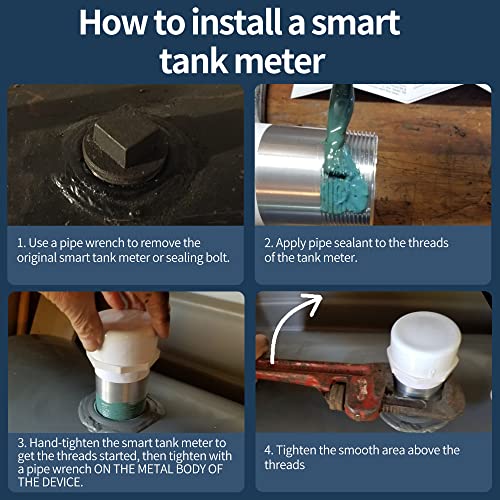 How to install a smart tank meter

1. Use a pipe wrench to remove the original smart tank meter or sealing bolt.

2. Apply pipe sealant to the threads of the tank meter.

3. Hand-tighten the smart tank meter to get the threads started, then tighten with a pipe wrench ON THE METAL BODY OF THE DEVICE.

4. Tighten the smooth area above the threads