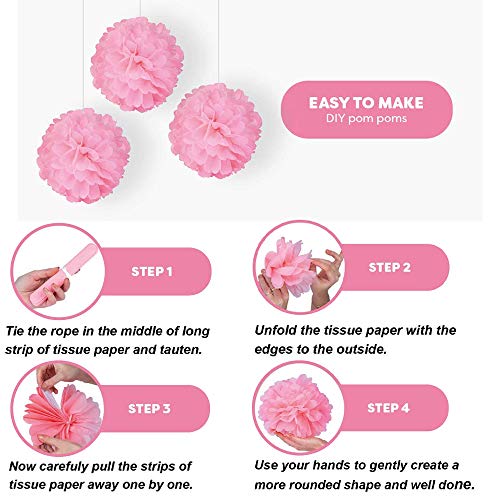 EASY TO MAKE
DIY pom poms

STEP 1

Tie the rope in the middle of long strip of tissue paper and tauten.

STEP 2

Unfold the tissue paper with the edges to the outside.

STEP 3

Now carefully pull the strips of tissue paper away one by one.

STEP 4

Use your hands to gently create a more rounded shape and well done.