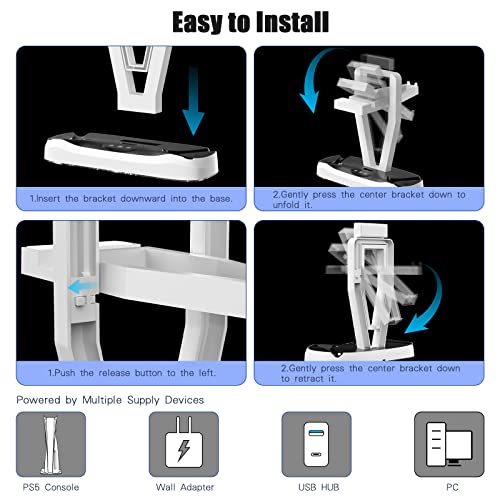 Easy to Install

1.Insert the bracket downward into the base.

2.Gently press the center bracket down to unfold it.

1.Push the release button to the left.

2.Gently press the center bracket down to retract it.

Powered by Multiple Supply Devices

PS5 Console

Wall Adapter

USB HUB

PC