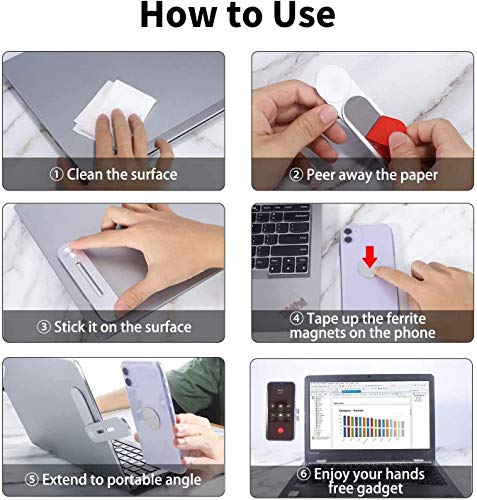 How to Use

① Clean the surface

② Peer away the paper

③ Stick it on the surface

④ Tape up the ferrite magnets on the phone

⑤ Extend to portable angle

⑥ Enjoy your hands free gadget