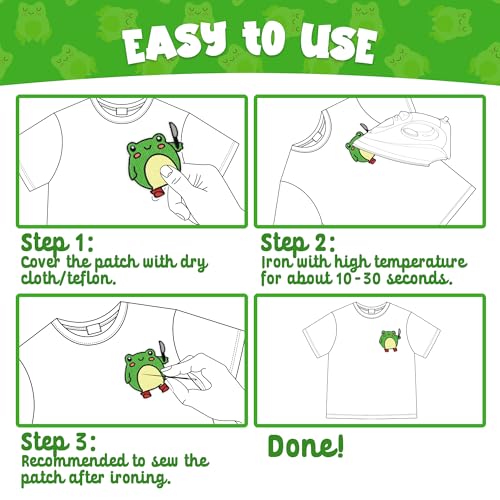 EASY to USE

Step 1:
Cover the patch with dry cloth/teflon.

Step 2:
Iron with high temperature for about 10-30 seconds.

Step 3:
Recommended to sew the patch after ironing.

Done!