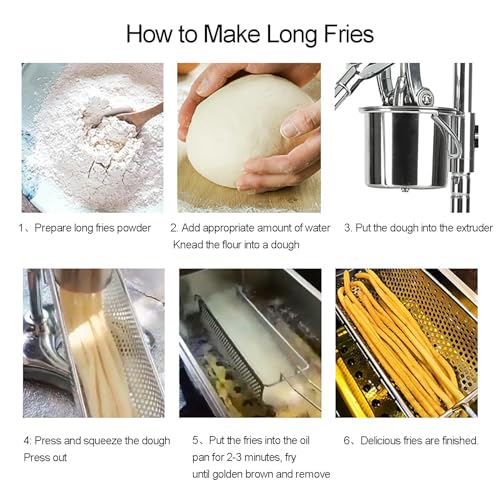 How to Make Long Fries

1、Prepare long fries powder

2. Add appropriate amount of water Knead the flour into a dough

3. Put the dough into the extruder

4: Press and squeeze the dough Press out

5、Put the fries into the oil pan for 2-3 minutes, fry until golden brown and remove

6、Delicious fries are finished.