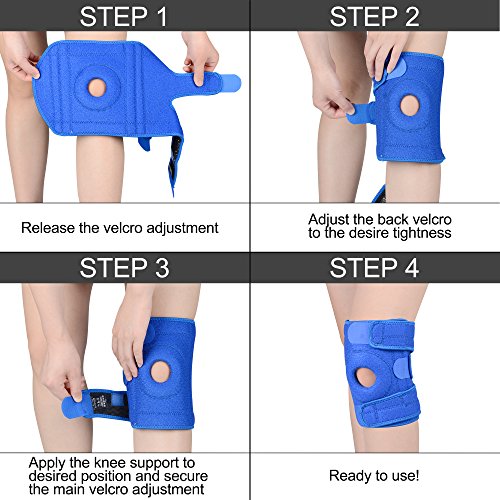 STEP 1

Release the velcro adjustment

STEP 2

Adjust the back velcro to the desire tightness

STEP 3

Apply the knee support to desired position and secure the main velcro adjustment

STEP 4

Ready to use!