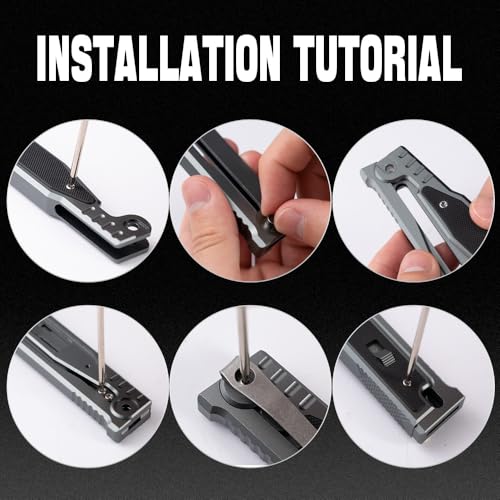 INSTALLATION TUTORIAL