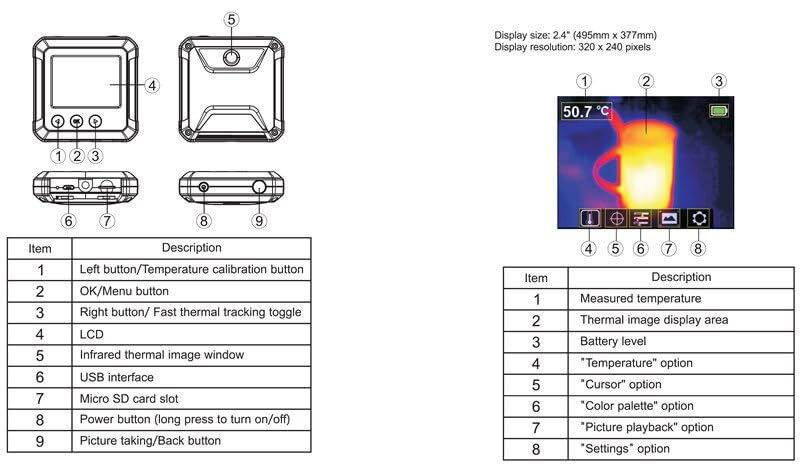 5
4
1 2 3
6 7 8 9

| Item | Description |
|---|---|
| 1 | Left button/Temperature calibration button |
| 2 | OK/Menu button |
| 3 | Right button/ Fast thermal tracking toggle |
| 4 | LCD |
| 5 | Infrared thermal image window |
| 6 | USB interface |
| 7 | Micro SD card slot |
| 8 | Power button (long press to turn on/off) |
| 9 | Picture taking/Back button |

Display size: 2.4" (495mm x 377mm)
Display resolution: 320 x 240 pixels

1 2 3
50.7 °C
4 5 6 7 8

| Item | Description |
|---|---|
| 1 | Measured temperature |
| 2 | Thermal image display area |
| 3 | Battery level |
| 4 | "Temperature" option |
| 5 | "Cursor" option |
| 6 | "Color palette" option |
| 7 | "Picture playback" option |
| 8 | "Settings" option |