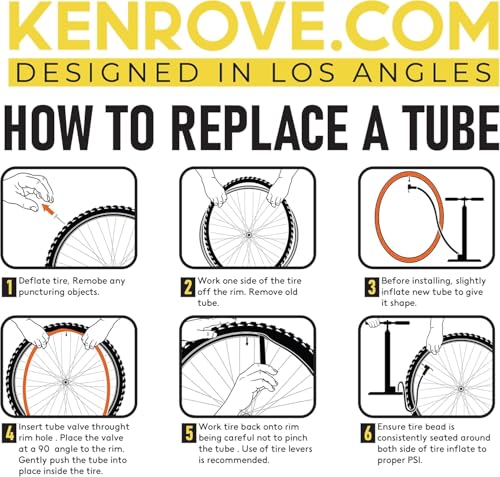 KENROVE.COM
DESIGNED IN LOS ANGLES

HOW TO REPLACE A TUBE

1 Deflate tire, Remobe any puncturing objects.

2 Work one side of the tire off the rim. Remove old tube.

3 Before installing, slightly inflate new tube to give it shape.

4 Insert tube valve throught rim hole . Place the valve at a 90 angle to the rim. Gently push the tube into place inside the tire.

5 Work tire back onto rim being careful not to pinch the tube . Use of tire levers is recommended.

6 Ensure tire bead is consistently seated around both side of tire inflate to proper PSI.