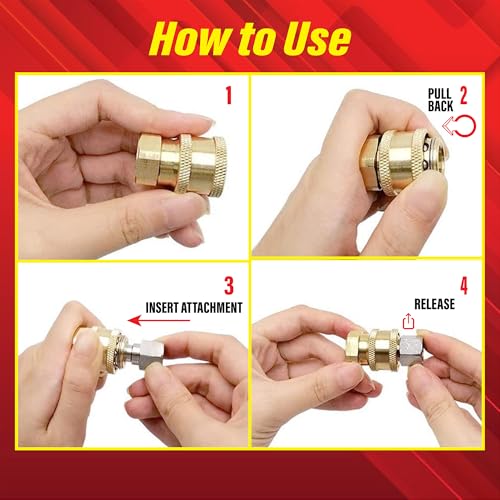 How to Use

1

PULL BACK 2

3

INSERT ATTACHMENT

4

RELEASE