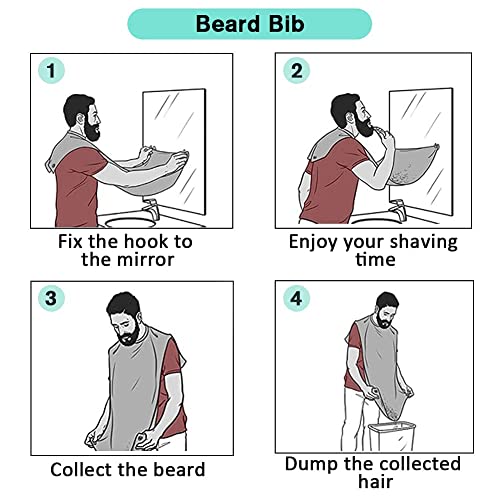 Beard Bib

1

Fix the hook to the mirror

2

Enjoy your shaving time

3

Collect the beard

4

Dump the collected hair