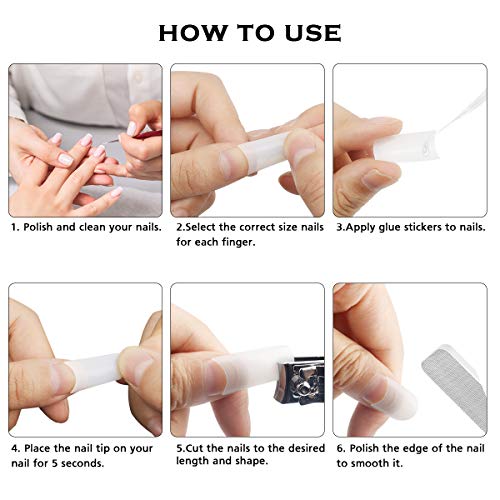 HOW TO USE

1. Polish and clean your nails.

2.Select the correct size nails for each finger.

3.Apply glue stickers to nails.

4. Place the nail tip on your nail for 5 seconds.

5.Cut the nails to the desired length and shape.

6. Polish the edge of the nail to smooth it.