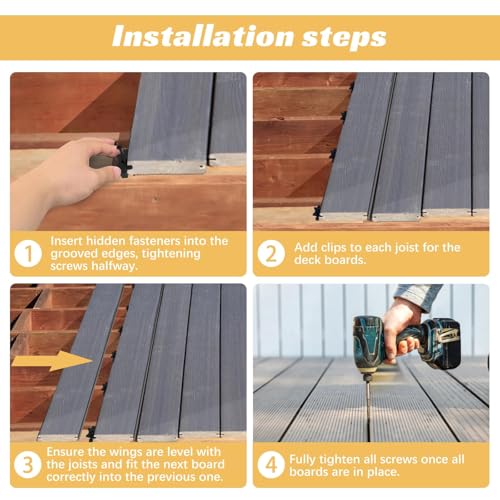 Installation steps

1 Insert hidden fasteners into the grooved edges, tightening screws halfway.

2 Add clips to each joist for the deck boards.

3 Ensure the wings are level with the joists and fit the next board correctly into the previous one.

4 Fully tighten all screws once all boards are in place.