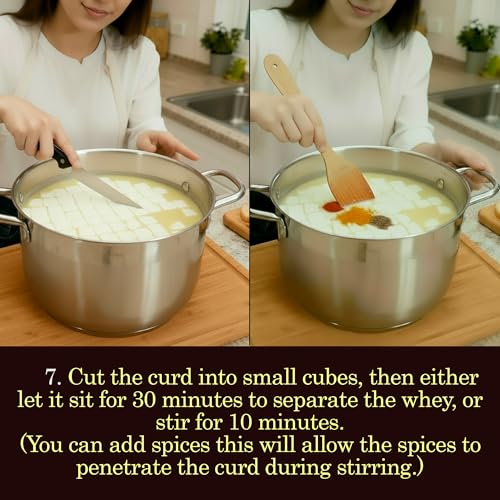 7. Cut the curd into small cubes, then either let it sit for 30 minutes to separate the whey, or stir for 10 minutes.
(You can add spices this will allow the spices to penetrate the curd during stirring.)