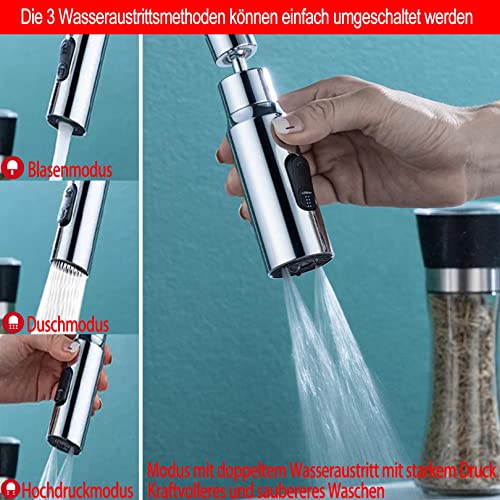 Die 3 Wasseraustrittsmethoden können einfach umgeschaltet werden

Blasenmodus

Duschmodus

Hochdruckmodus

Modus mit doppeltem Wasseraustritt mit starkem Druck
Kraftvolleres und saubereres Waschen