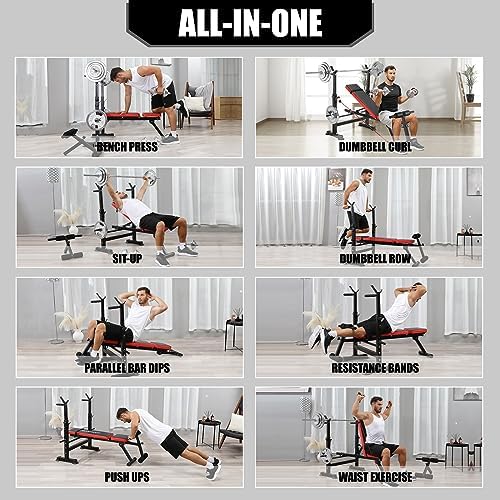 ALL-IN-ONE

BENCH PRESS

DUMBBELL CURL

SIT-UP

DUMBBELL ROW

PARALLEL BAR DIPS

RESISTANCE BANDS

PUSH UPS

WAIST EXERCISE