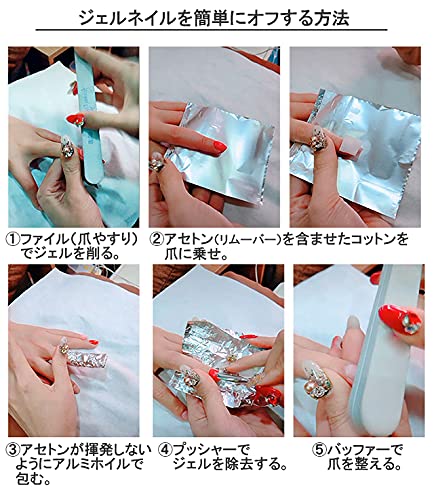 ジェルネイルを簡単にオフする方法

①ファイル(爪やすり)でジェルを削る。

②アセトン(リムーバー)を含ませたコットンを爪に乗せ。

③アセトンが揮発しないようにアルミホイルで包む。

④プッシャーでジェルを除去する。

⑤バッファーで爪を整える。