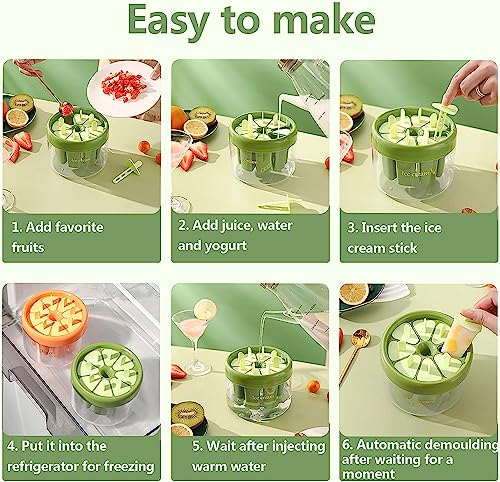 Easy to make

1. Add favorite fruits

2. Add juice, water and yogurt

3. Insert the ice cream stick

4. Put it into the refrigerator for freezing

5. Wait after injecting warm water

6. Automatic demoulding after waiting for a moment