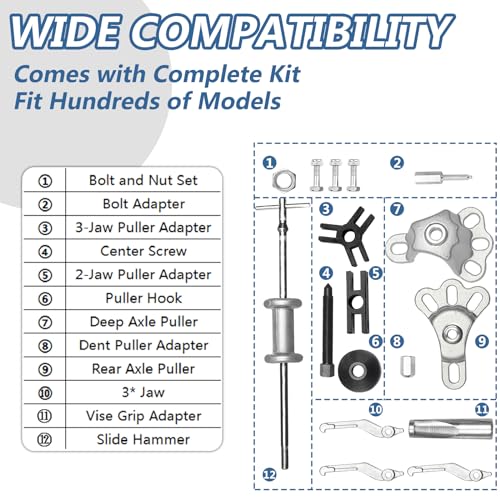 WIDE COMPATIBILITY

Comes with Complete Kit
Fit Hundreds of Models

| ① | Bolt and Nut Set |
|---|---|
| ② | Bolt Adapter |
| ③ | 3-Jaw Puller Adapter |
| ④ | Center Screw |
| ⑤ | 2-Jaw Puller Adapter |
| ⑥ | Puller Hook |
| ⑦ | Deep Axle Puller |
| ⑧ | Dent Puller Adapter |
| ⑨ | Rear Axle Puller |
| ⑩ | 3* Jaw |
| ⑪ | Vise Grip Adapter |
| ⑫ | Slide Hammer |

1 2 3 7 4 5 6 8 9 10 11 12