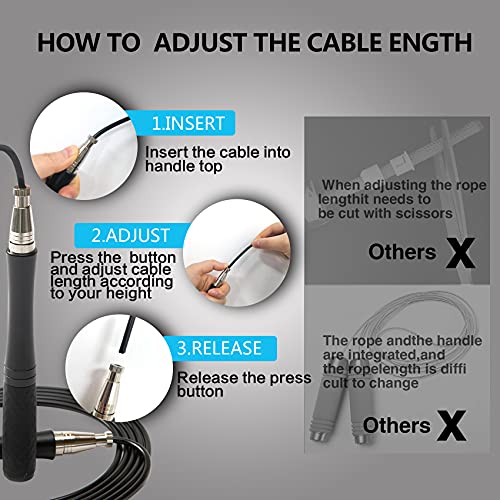 HOW TO ADJUST THE CABLE ENGTH

1.INSERT

Insert the cable into handle top

2.ADJUST

Press the button and adjust cable length according to your height

3.RELEASE

Release the press button

When adjusting the rope lengthit needs to be cut with scissors

Others X

The rope andthe handle are integrated,and the ropelength is diffi cult to change

Others X