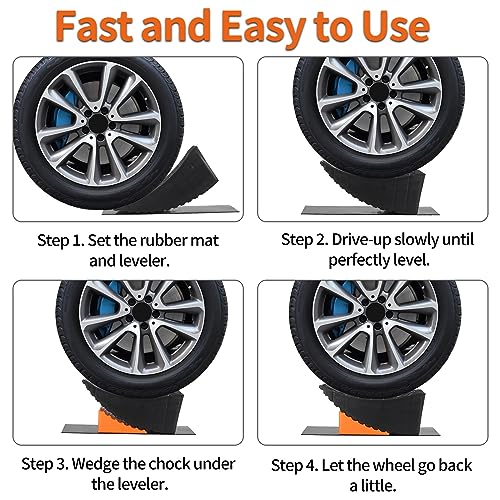 Fast and Easy to Use

Step 1. Set the rubber mat and leveler.

Step 2. Drive-up slowly until perfectly level.

Step 3. Wedge the chock under the leveler.

Step 4. Let the wheel go back a little.