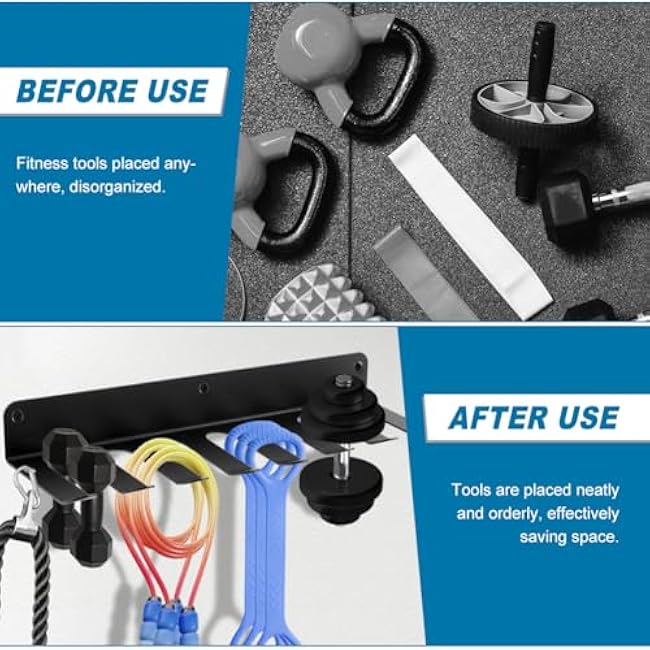 BEFORE USE

Fitness tools placed anywhere, disorganized.

AFTER USE

Tools are placed neatly and orderly, effectively saving space.