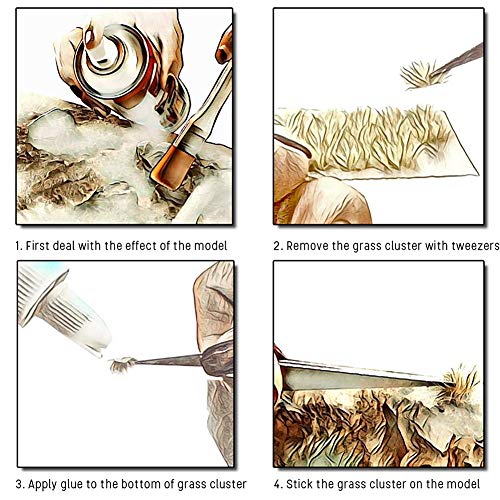 1. First deal with the effect of the model

2. Remove the grass cluster with tweezers

3. Apply glue to the bottom of grass cluster

4. Stick the grass cluster on the model