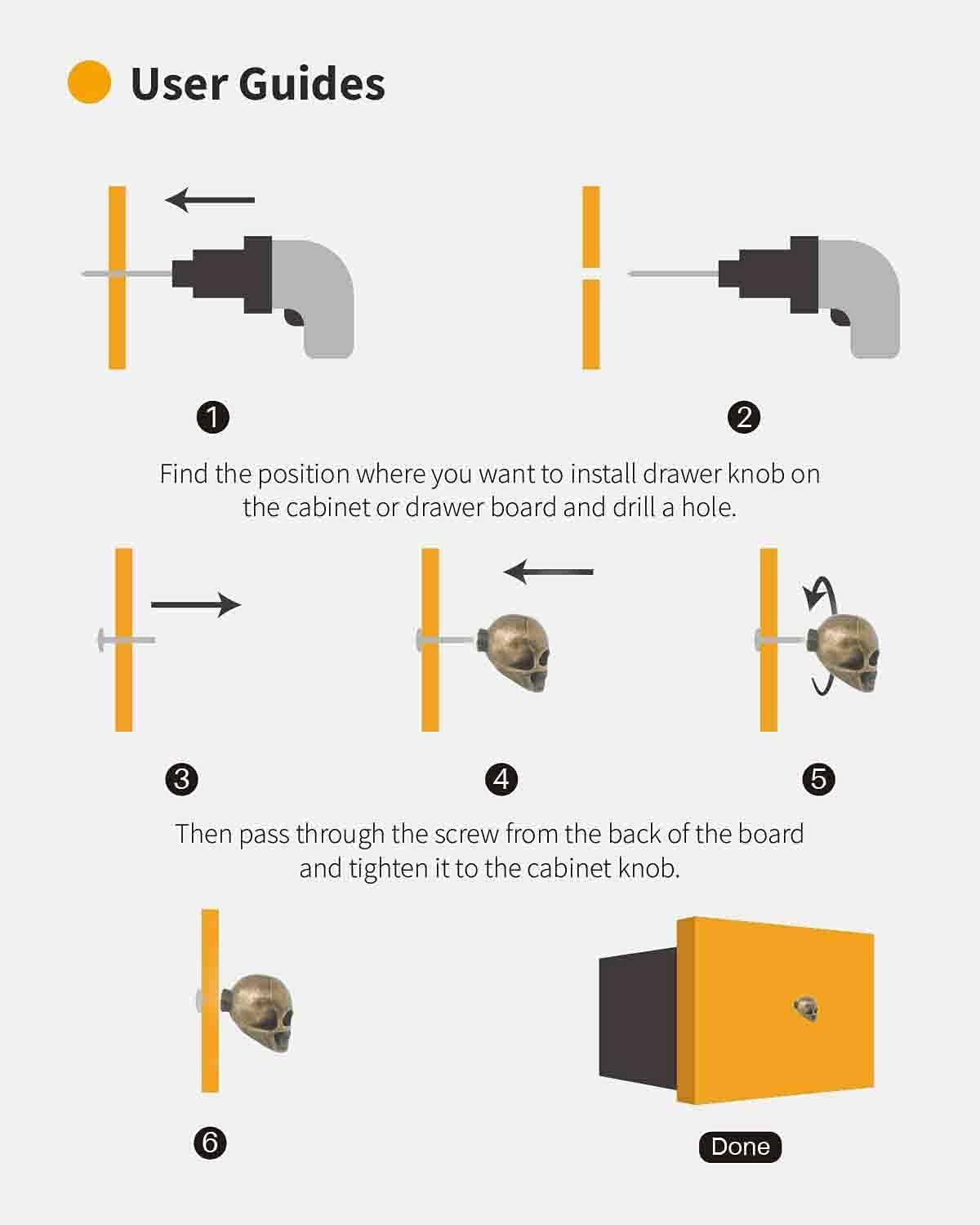 User Guides

1

2

Find the position where you want to install drawer knob on the cabinet or drawer board and drill a hole.

3

4

5

Then pass through the screw from the back of the board and tighten it to the cabinet knob.

6

Done