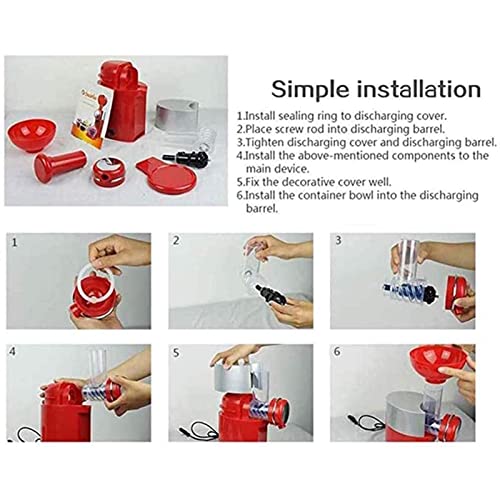 Simple installation

1.Install sealing ring to discharging cover.
2.Place screw rod into discharging barrel.
3.Tighten discharging cover and discharging barrel.
4.Install the above-mentioned components to the main device.
5.Fix the decorative cover well.
6.Install the container bowl into the discharging barrel.

1

2

3

4

5

6