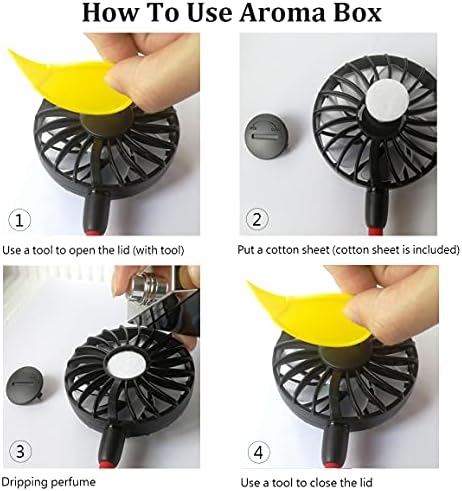 How To Use Aroma Box

1

Use a tool to open the lid (with tool)

2

Put a cotton sheet (cotton sheet is included)

3

Dripping perfume

4

Use a tool to close the lid