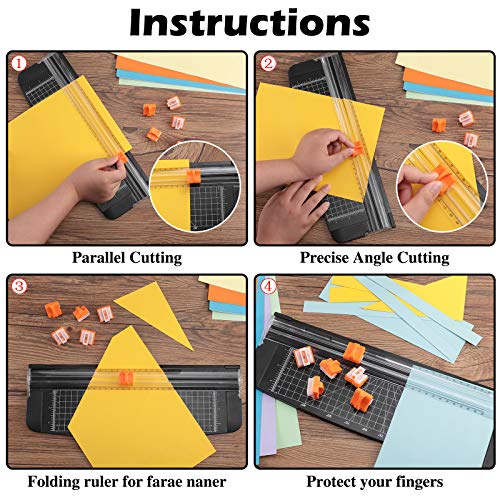 Instructions

①

Parallel Cutting

②

Precise Angle Cutting

③

Folding ruler for farae naner

④

Protect your fingers