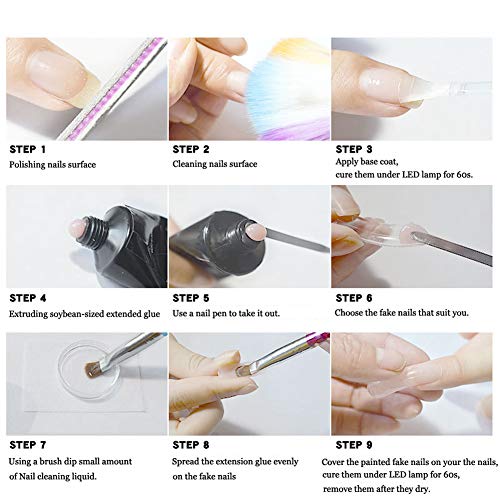 STEP 1
Polishing nails surface

STEP 2
Cleaning nails surface

STEP 3
Apply base coat, cure them under LED lamp for 60s.

STEP 4
Extruding soybean-sized extended glue

STEP 5
Use a nail pen to take it out.

STEP 6
Choose the fake nails that suit you.

STEP 7
Using a brush dip small amount of Nail cleaning liquid.

STEP 8
Spread the extension glue evenly on the fake nails

STEP 9
Cover the painted fake nails on your the nails, cure them under LED lamp for 60s, remove them after they dry.