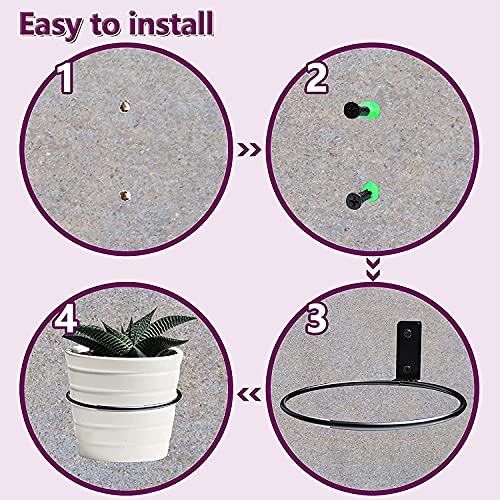 Easy to install

1

2

3

4