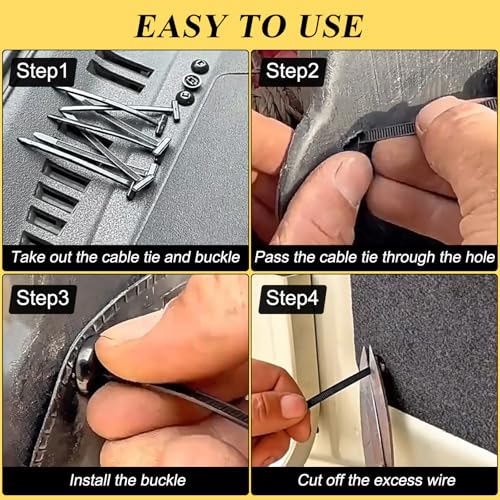 EASY TO USE

Step1

Take out the cable tie and buckle

Step2

Pass the cable tie through the hole

Step3

Install the buckle

Step4

Cut off the excess wire