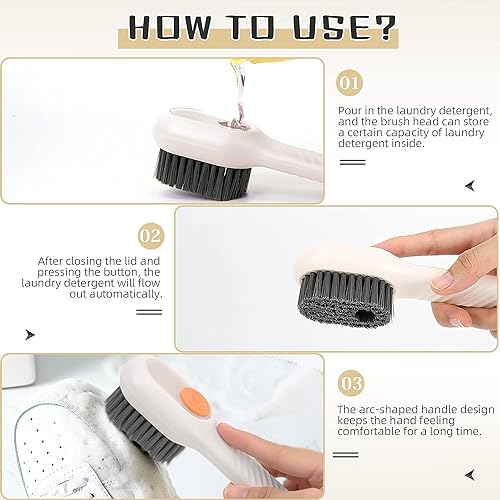 HOW TO USE?

01

Pour in the laundry detergent, and the brush head can store a certain capacity of laundry detergent inside.

02

After closing the lid and pressing the button, the laundry detergent will flow out automatically.

03

The arc-shaped handle design keeps the hand feeling comfortable for a long time.