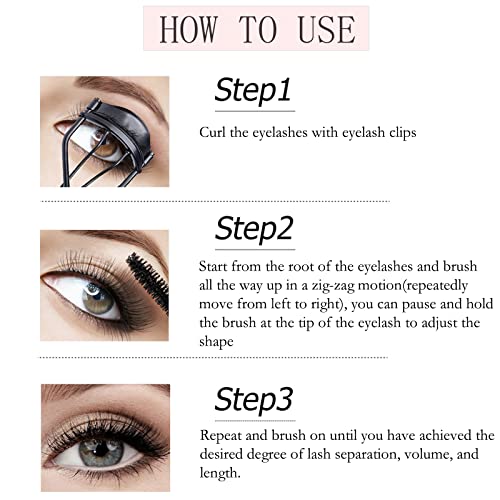 HOW TO USE

Step1

Curl the eyelashes with eyelash clips

Step2

Start from the root of the eyelashes and brush all the way up in a zig-zag motion(repeatedly move from left to right), you can pause and hold the brush at the tip of the eyelash to adjust the shape

Step3

Repeat and brush on until you have achieved the desired degree of lash separation, volume, and length.