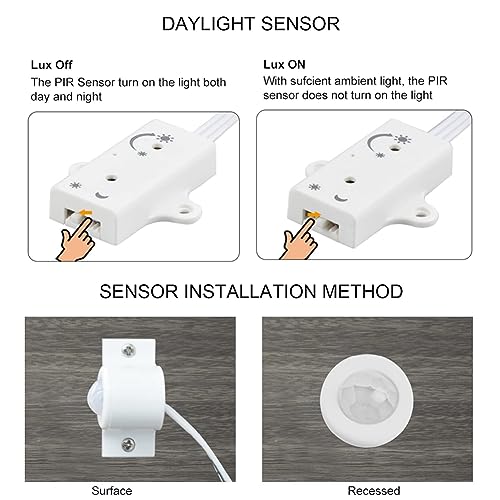 DAYLIGHT SENSOR

Lux Off
The PIR Sensor turn on the light both day and night

Lux ON
With sufcient ambient light, the PIR sensor does not turn on the light

SENSOR INSTALLATION METHOD

Surface

Recessed