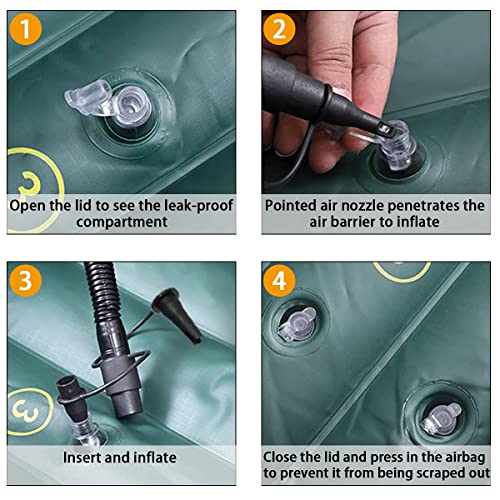 1

Open the lid to see the leak-proof compartment

2

Pointed air nozzle penetrates the air barrier to inflate

3

Insert and inflate

4

Close the lid and press in the airbag to prevent it from being scraped out